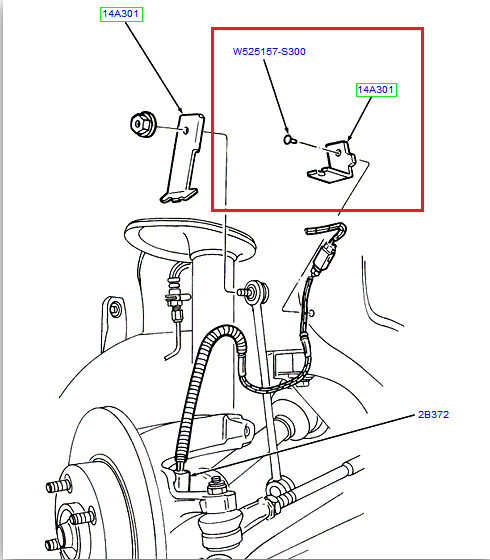 14A301

W525157-S300

14A301

2B372